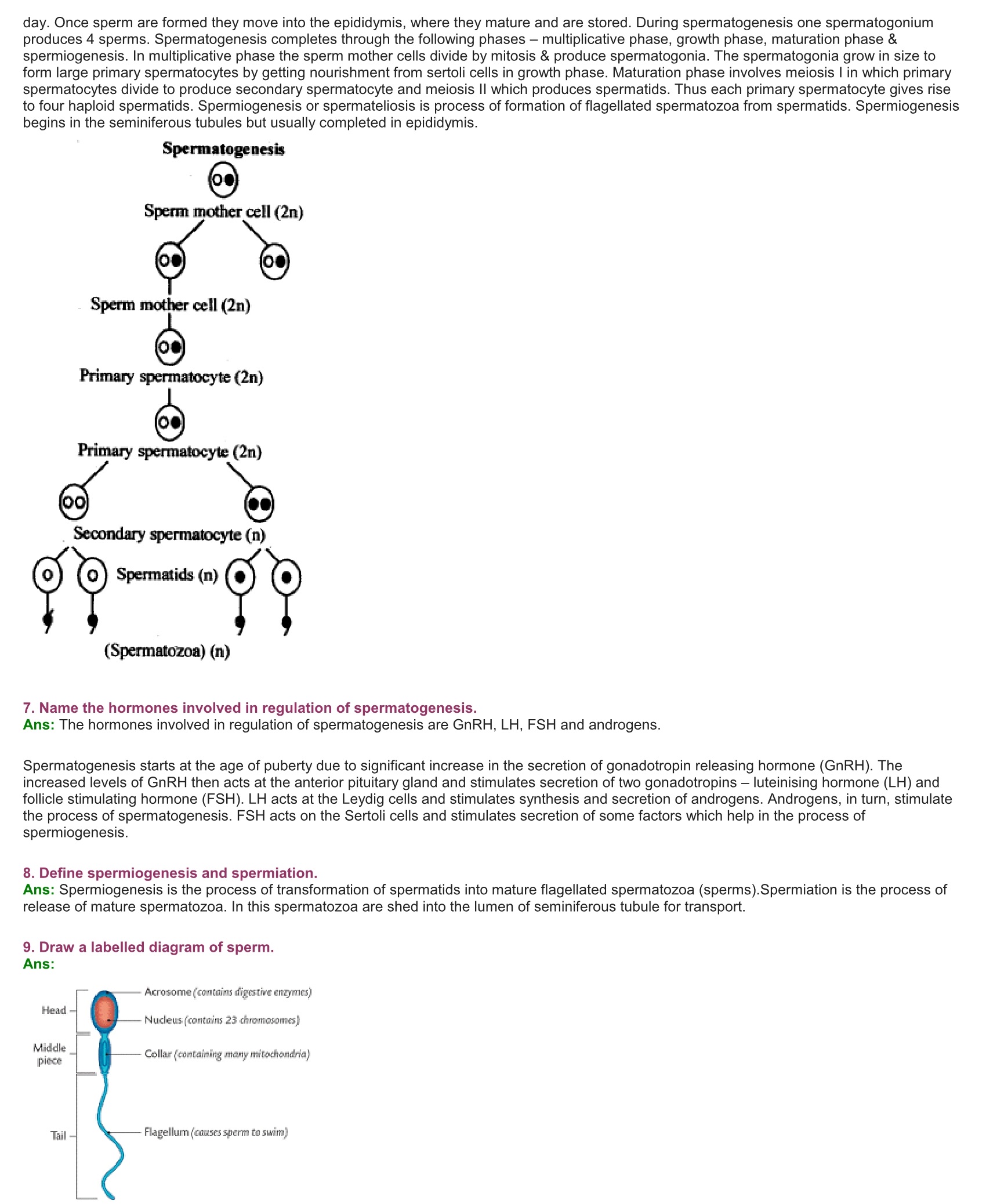 day. Once sperm are formed they move into the epididymis, where they mature and are stored. During spermatogenesis one spermatogonium produces 4 sperms. Spermatogenesis completes through the following phases – multiplicative phase, growth phase, maturation phase & spermiogenesis. In multiplicative phase the sperm mother cells divide by mitosis & produce spermatogonia. The spermatogonia grow in size to form large primary spermatocytes by getting nourishment from sertoli cells in growth phase. Maturation phase involves meiosis I in which primary spermatocytes divide to produce secondary spermatocyte and meiosis II which produces spermatids. Thus each primary spermatocyte gives rise to four haploid spermatids. Spermiogenesis or spermateliosis is process of formation of flagellated spermatozoa from spermatids. Spermiogenesis begins in the seminiferous tubules but usually completed in epididymis.

Spermatogenesis

Sperm mother cell (2n)

Sperm mother cell (2n)

Primary spermatocyte (2n)

Primary spermatocyte (2n)

Secondary spermatocyte (n)

Spermatids (n)

(Spermatozoa) (n)

7. Name the hormones involved in regulation of spermatogenesis.
Ans: The hormones involved in regulation of spermatogenesis are GnRH, LH, FSH and androgens.

Spermatogenesis starts at the age of puberty due to significant increase in the secretion of gonadotropin releasing hormone (GnRH). The increased levels of GnRH then acts at the anterior pituitary gland and stimulates secretion of two gonadotropins – luteinising hormone (LH) and follicle stimulating hormone (FSH). LH acts at the Leydig cells and stimulates synthesis and secretion of androgens. Androgens, in turn, stimulate the process of spermatogenesis. FSH acts on the Sertoli cells and stimulates secretion of some factors which help in the process of spermiogenesis.

8. Define spermiogenesis and spermiation.
Ans: Spermiogenesis is the process of transformation of spermatids into mature flagellated spermatozoa (sperms).Spermiation is the process of release of mature spermatozoa. In this spermatozoa are shed into the lumen of seminiferous tubule for transport.

9. Draw a labelled diagram of sperm.
Ans:

Head
Middle piece
Tail
Acrosome (contains digestive enzymes)
Nucleus (contains 23 chromosomes)
Collar (containing many mitochondria)
Flagellum (causes sperm to swim)