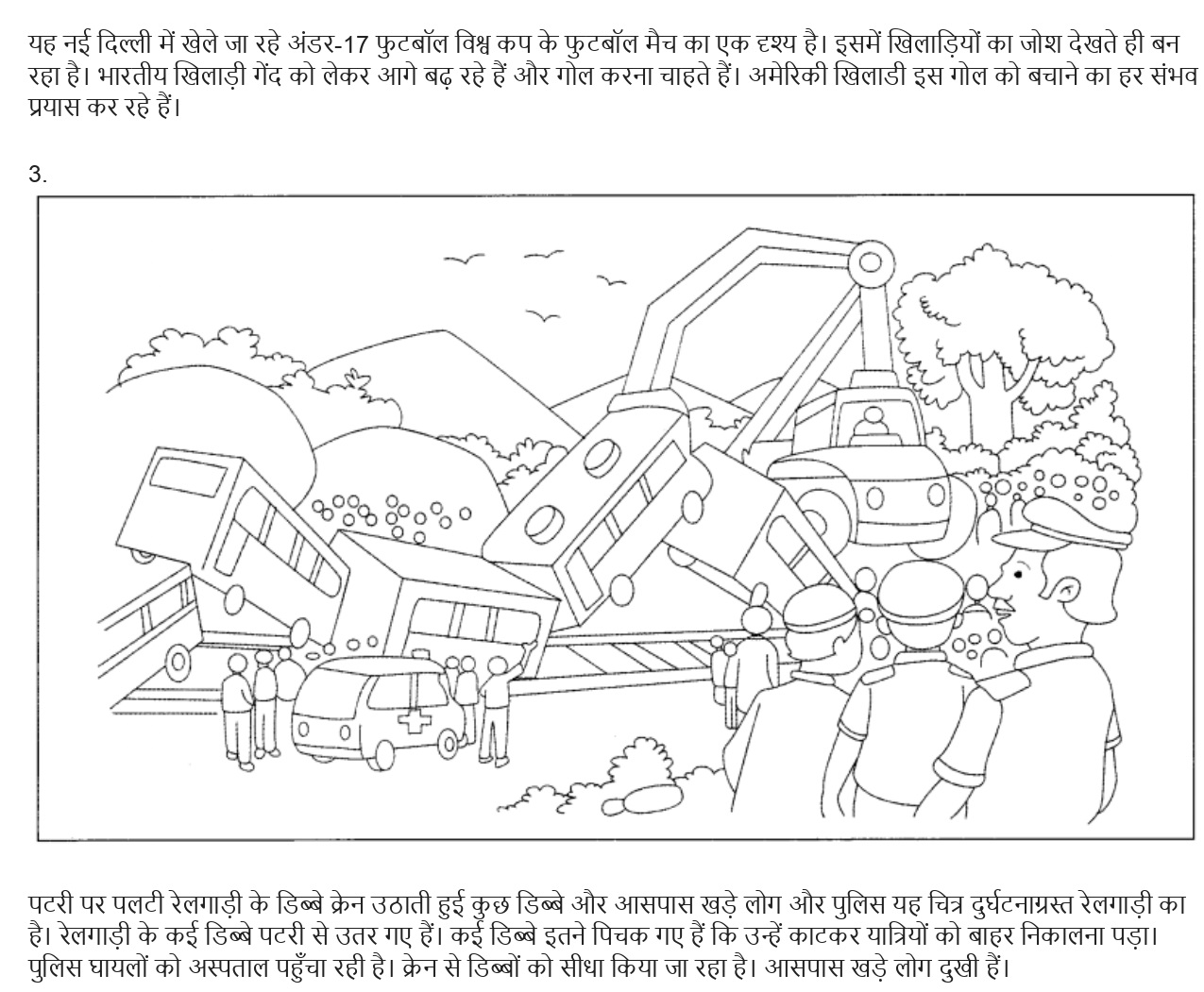 यह नई दिल्ली में खेले जा रहे अंडर-17 फुटबॉल विश्व कप के फुटबॉल मैच का एक दृश्य है। इसमें खिलाड़ियों का जोश देखते ही बन रहा है। भारतीय खिलाड़ी गेंद को लेकर आगे बढ़ रहे हैं और गोल करना चाहते हैं। अमेरिकी खिलाडी इस गोल को बचाने का हर संभव प्रयास कर रहे हैं।

3.

पटरी पर पलटी रेलगाड़ी के डिब्बे क्रेन उठाती हुई कुछ डिब्बे और आसपास खड़े लोग और पुलिस यह चित्र दुर्घटनाग्रस्त रेलगाड़ी का है। रेलगाड़ी के कई डिब्बे पटरी से उतर गए हैं। कई डिब्बे इतने पिचक गए हैं कि उन्हें काटकर यात्रियों को बाहर निकालना पड़ा। पुलिस घायलों को अस्पताल पहुँचा रही है। क्रेन से डिब्बों को सीधा किया जा रहा है। आसपास खड़े लोग दुखी हैं।