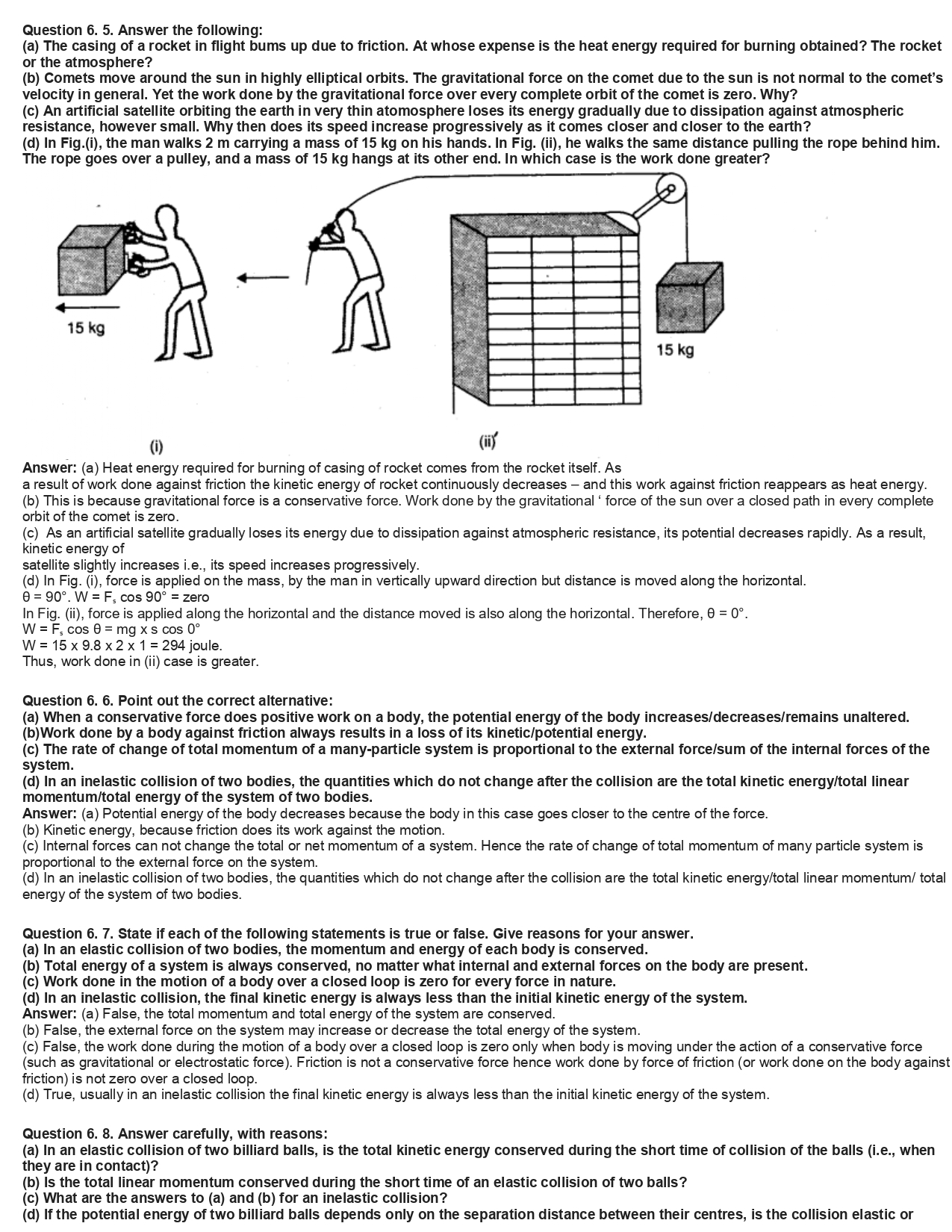 Question 6. 5. Answer the following:
(a) The casing of a rocket in flight bums up due to friction. At whose expense is the heat energy required for burning obtained? The rocket or the atmosphere?
(b) Comets move around the sun in highly elliptical orbits. The gravitational force on the comet due to the sun is not normal to the comet's velocity in general. Yet the work done by the gravitational force over every complete orbit of the comet is zero. Why?
(c) An artificial satellite orbiting the earth in very thin atomosphere loses its energy gradually due to dissipation against atmospheric resistance, however small. Why then does its speed increase progressively as it comes closer and closer to the earth?
(d) In Fig.(i), the man walks 2 m carrying a mass of 15 kg on his hands. In Fig. (ii), he walks the same distance pulling the rope behind him. The rope goes over a pulley, and a mass of 15 kg hangs at its other end. In which case is the work done greater?

15 kg
15 kg
(i)
(ii)

Answer: (a) Heat energy required for burning of casing of rocket comes from the rocket itself. As a result of work done against friction the kinetic energy of rocket continuously decreases – and this work against friction reappears as heat energy.
(b) This is because gravitational force is a conservative force. Work done by the gravitational ' force of the sun over a closed path in every complete orbit of the comet is zero.
(c) As an artificial satellite gradually loses its energy due to dissipation against atmospheric resistance, its potential decreases rapidly. As a result, kinetic energy of
satellite slightly increases i.e., its speed increases progressively.
(d) In Fig. (i), force is applied on the mass, by the man in vertically upward direction but distance is moved along the horizontal.
θ = 90°. W = $F_s$ cos 90° = zero
In Fig. (ii), force is applied along the horizontal and the distance moved is also along the horizontal. Therefore, θ = 0°.
W = $F_s$ cos θ = mg x s cos 0°
W = 15 x 9.8 x 2 x 1 = 294 joule.
Thus, work done in (ii) case is greater.

Question 6. 6. Point out the correct alternative:
(a) When a conservative force does positive work on a body, the potential energy of the body increases/decreases/remains unaltered.
(b)Work done by a body against friction always results in a loss of its kinetic/potential energy.
(c) The rate of change of total momentum of a many-particle system is proportional to the external force/sum of the internal forces of the system.
(d) In an inelastic collision of two bodies, the quantities which do not change after the collision are the total kinetic energy/total linear momentum/total energy of the system of two bodies.
Answer: (a) Potential energy of the body decreases because the body in this case goes closer to the centre of the force.
(b) Kinetic energy, because friction does its work against the motion.
(c) Internal forces can not change the total or net momentum of a system. Hence the rate of change of total momentum of many particle system is proportional to the external force on the system.
(d) In an inelastic collision of two bodies, the quantities which do not change after the collision are the total kinetic energy/total linear momentum/ total energy of the system of two bodies.

Question 6. 7. State if each of the following statements is true or false. Give reasons for your answer.
(a) In an elastic collision of two bodies, the momentum and energy of each body is conserved.
(b) Total energy of a system is always conserved, no matter what internal and external forces on the body are present.
(c) Work done in the motion of a body over a closed loop is zero for every force in nature.
(d) In an inelastic collision, the final kinetic energy is always less than the initial kinetic energy of the system.
Answer: (a) False, the total momentum and total energy of the system are conserved.
(b) False, the external force on the system may increase or decrease the total energy of the system.
(c) False, the work done during the motion of a body over a closed loop is zero only when body is moving under the action of a conservative force (such as gravitational or electrostatic force). Friction is not a conservative force hence work done by force of friction (or work done on the body against friction) is not zero over a closed loop.
(d) True, usually in an inelastic collision the final kinetic energy is always less than the initial kinetic energy of the system.

Question 6. 8. Answer carefully, with reasons:
(a) In an elastic collision of two billiard balls, is the total kinetic energy conserved during the short time of collision of the balls (i.e., when they are in contact)?
(b) Is the total linear momentum conserved during the short time of an elastic collision of two balls?
(c) What are the answers to (a) and (b) for an inelastic collision?
(d) If the potential energy of two billiard balls depends only on the separation distance between their centres, is the collision elastic or