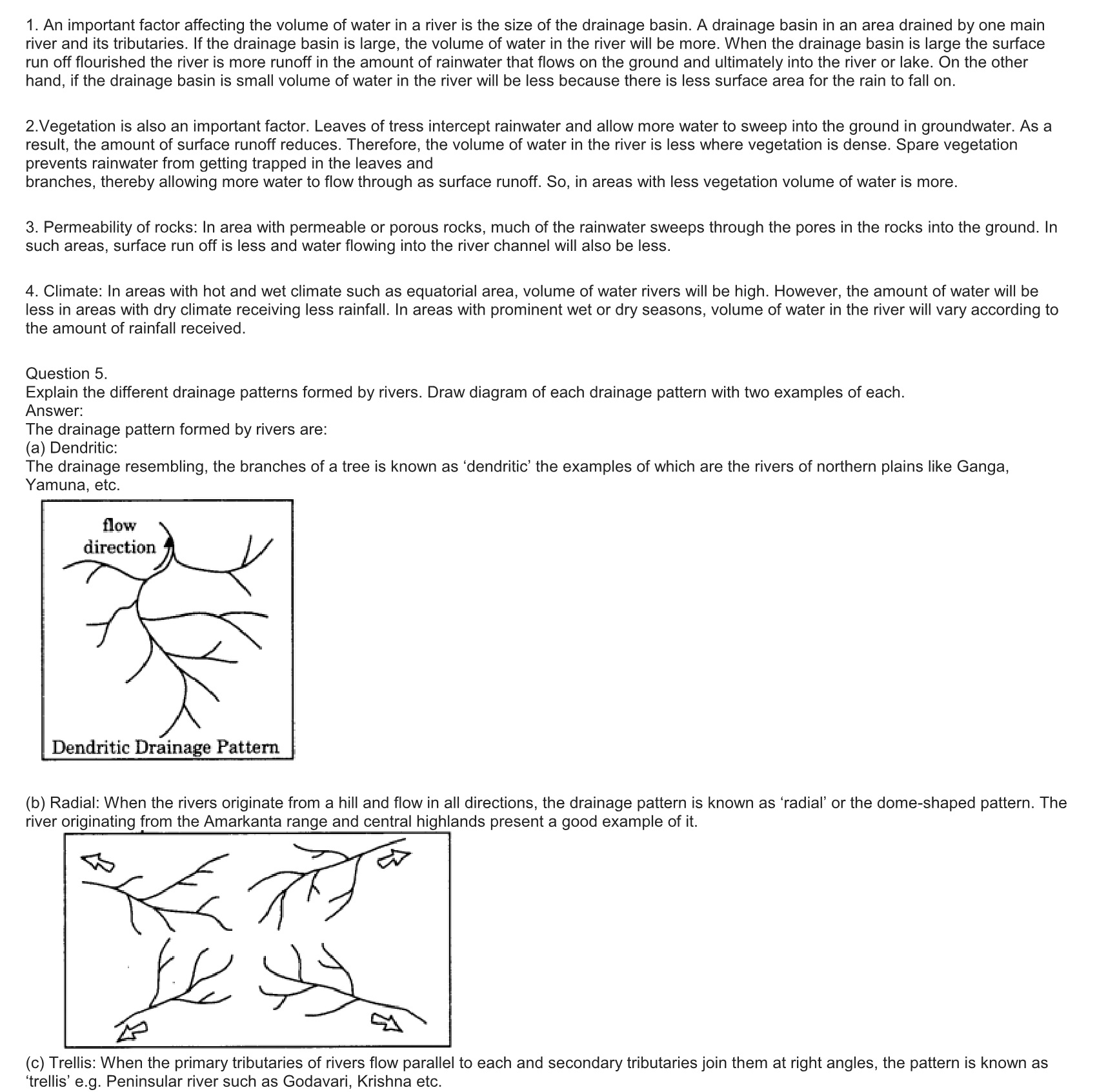 1. An important factor affecting the volume of water in a river is the size of the drainage basin. A drainage basin in an area drained by one main river and its tributaries. If the drainage basin is large, the volume of water in the river will be more. When the drainage basin is large the surface run off flourished the river is more runoff in the amount of rainwater that flows on the ground and ultimately into the river or lake. On the other hand, if the drainage basin is small volume of water in the river will be less because there is less surface area for the rain to fall on.

2.Vegetation is also an important factor. Leaves of tress intercept rainwater and allow more water to sweep into the ground in groundwater. As a result, the amount of surface runoff reduces. Therefore, the volume of water in the river is less where vegetation is dense. Spare vegetation prevents rainwater from getting trapped in the leaves and
branches, thereby allowing more water to flow through as surface runoff. So, in areas with less vegetation volume of water is more.

3. Permeability of rocks: In area with permeable or porous rocks, much of the rainwater sweeps through the pores in the rocks into the ground. In such areas, surface run off is less and water flowing into the river channel will also be less.

4. Climate: In areas with hot and wet climate such as equatorial area, volume of water rivers will be high. However, the amount of water will be less in areas with dry climate receiving less rainfall. In areas with prominent wet or dry seasons, volume of water in the river will vary according to the amount of rainfall received.

Question 5.
Explain the different drainage patterns formed by rivers. Draw diagram of each drainage pattern with two examples of each.
Answer:
The drainage pattern formed by rivers are:
(a) Dendritic:
The drainage resembling, the branches of a tree is known as ‘dendritic’ the examples of which are the rivers of northern plains like Ganga, Yamuna, etc.

flow direction

Dendritic Drainage Pattern

(b) Radial: When the rivers originate from a hill and flow in all directions, the drainage pattern is known as ‘radial’ or the dome-shaped pattern. The river originating from the Amarkanta range and central highlands present a good example of it.

(c) Trellis: When the primary tributaries of rivers flow parallel to each and secondary tributaries join them at right angles, the pattern is known as ‘trellis’ e.g. Peninsular river such as Godavari, Krishna etc.